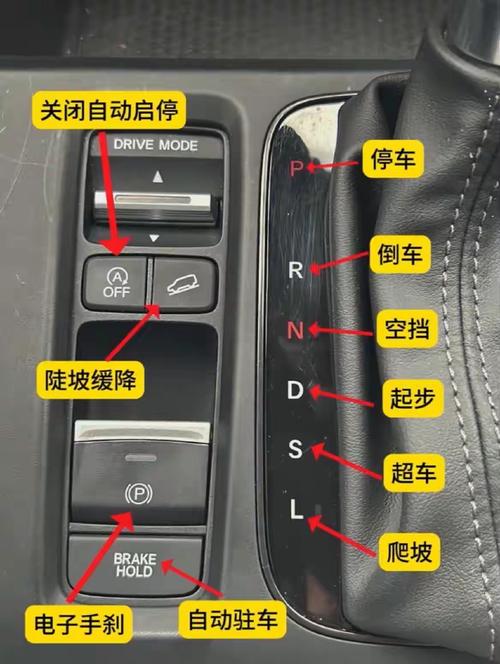 关闭自动启停

DRIVE MODE

A
OFF

陡坡缓降

P

BRAKE
HOLD

电子手刹

自动驻车

P 停车

R 倒车

N 空挡

D 起步

S 超车

L 爬坡